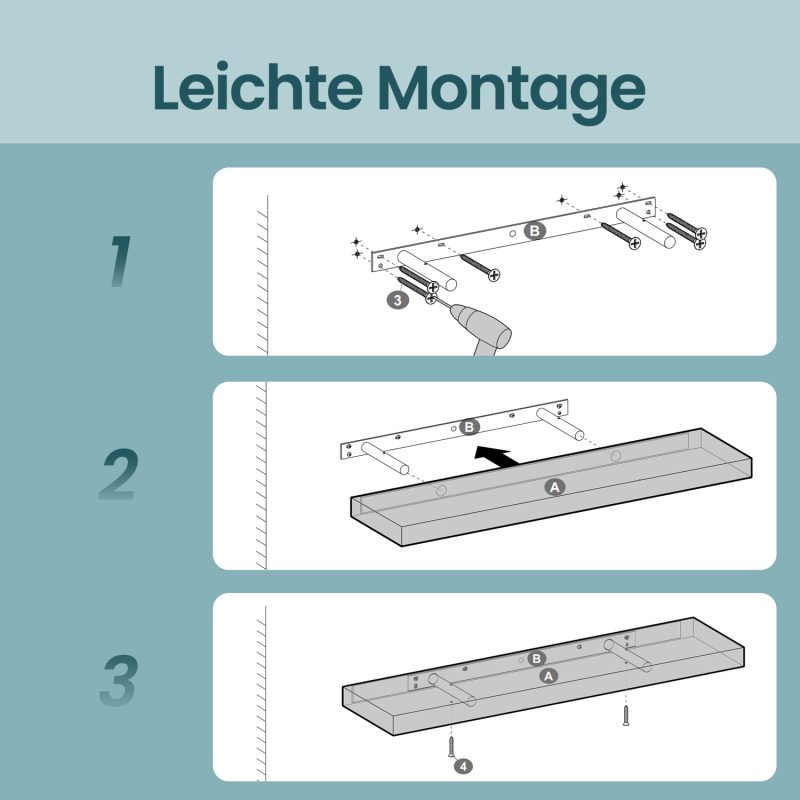 Leichte Montage

1

B

3

2

B

A

3

B

A

4